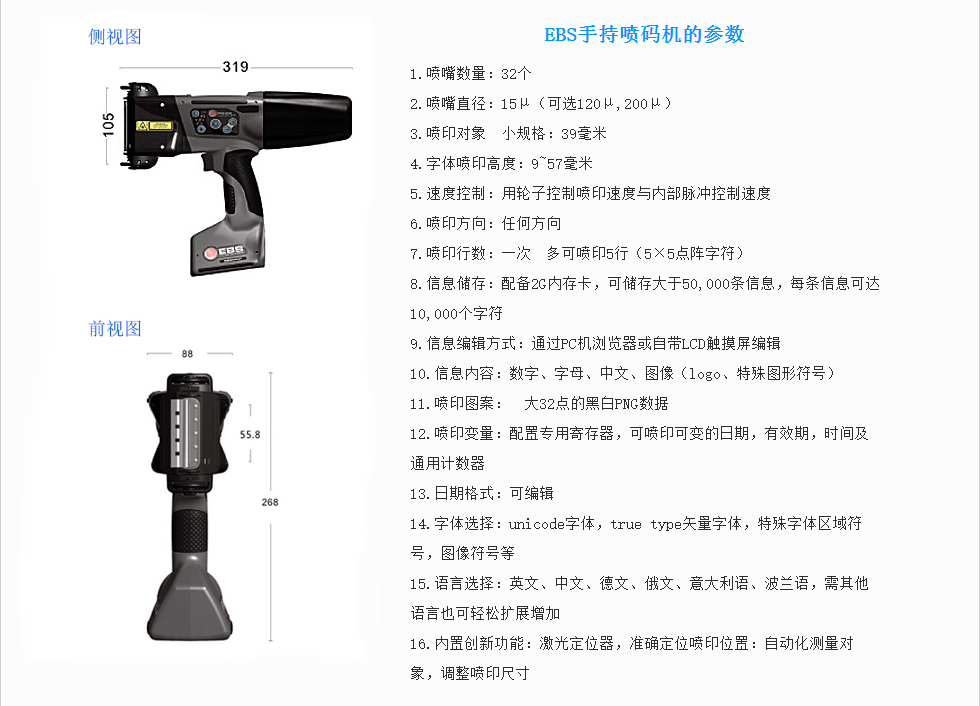 侧视图

319

105

EBS

前视图

88

55.8

268

EBS手持喷码机的参数

1.喷嘴数量：32个

2.喷嘴直径：15μ（可选120μ,200μ）

3.喷印对象　小规格：39毫米

4.字体喷印高度：9~57毫米

5.速度控制：用轮子控制喷印速度与内部脉冲控制速度

6.喷印方向：任何方向

7.喷印行数：一次　多可喷印5行（5×5点阵字符）

8.信息储存：配备2G内存卡，可储存大于50,000条信息，每条信息可达10,000个字符

9.信息编辑方式：通过PC机浏览器或自带LCD触摸屏编辑

10.信息内容：数字、字母、中文、图像（logo、特殊图形符号）

11.喷印图案：　大32点的黑白PNG数据

12.喷印变量：配置专用寄存器，可喷印可变的日期，有效期，时间及通用计数器

13.日期格式：可编辑

14.字体选择：unicode字体，true type矢量字体，特殊字体区域符号，图像符号等

15.语言选择：英文、中文、德文、俄文、意大利语、波兰语，需其他语言也可轻松扩展增加

16.内置创新功能：激光定位器，准确定位喷印位置：自动化测量对象，调整喷印尺寸